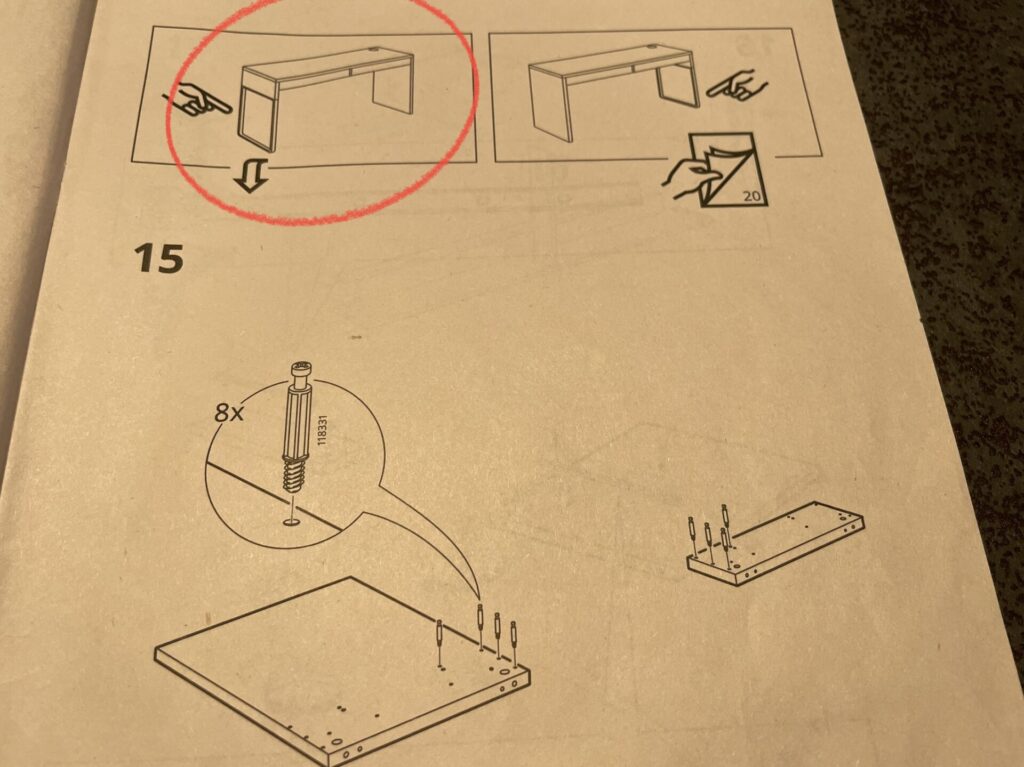 20

15

8x

118331