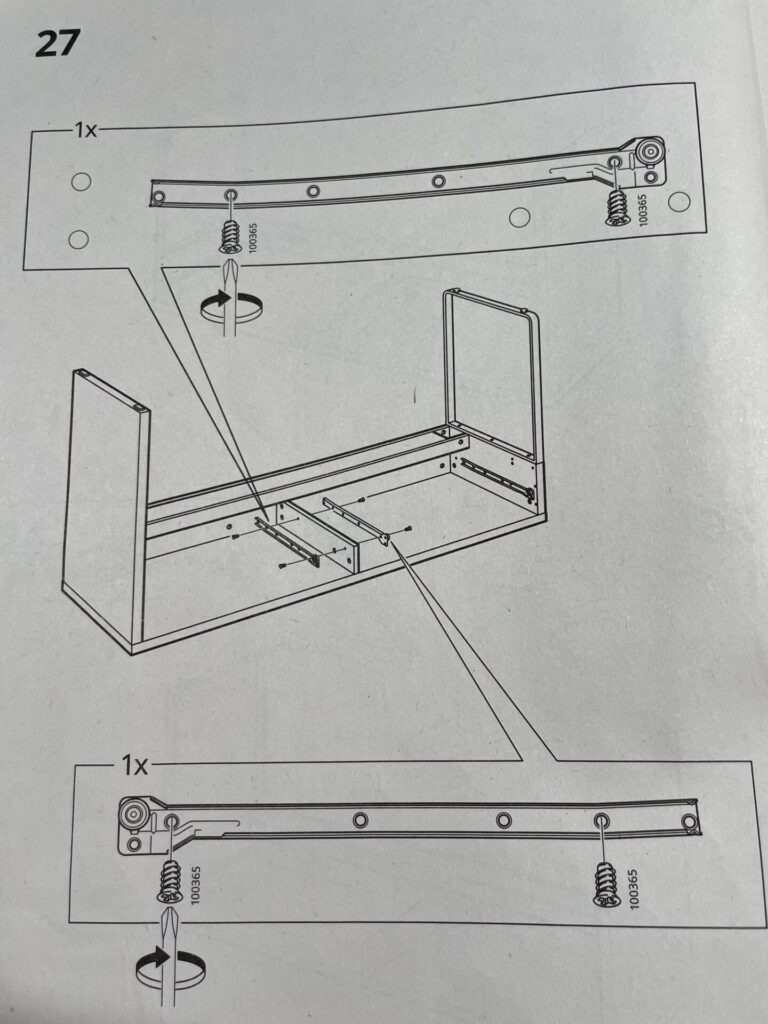 27

1x

100365

100365

1x

100365

100365