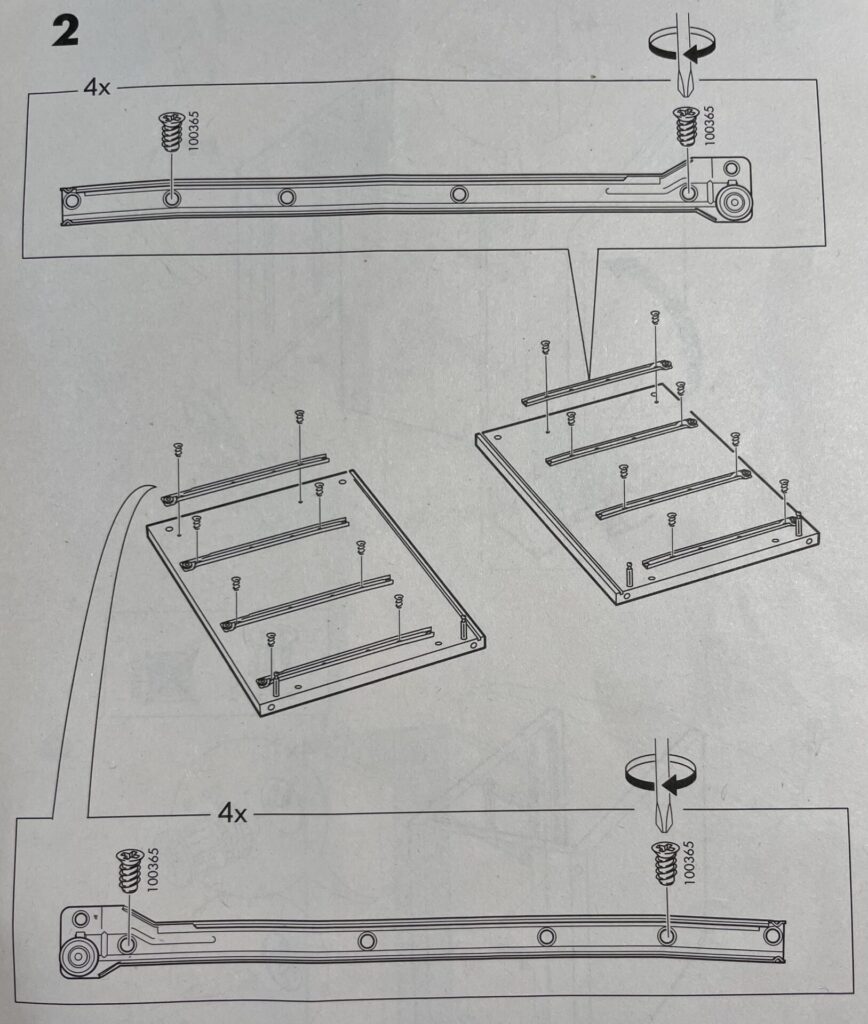 2

4x

100365

100365

4x

100365

100365