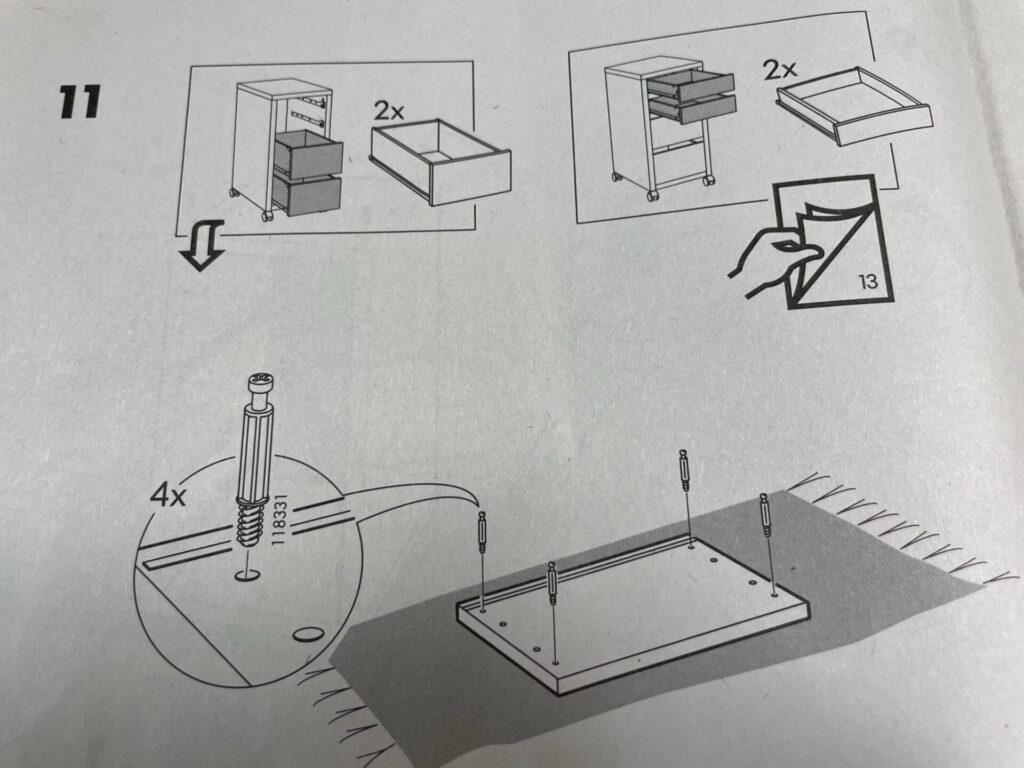 11

2x

2x

13

4x

118331