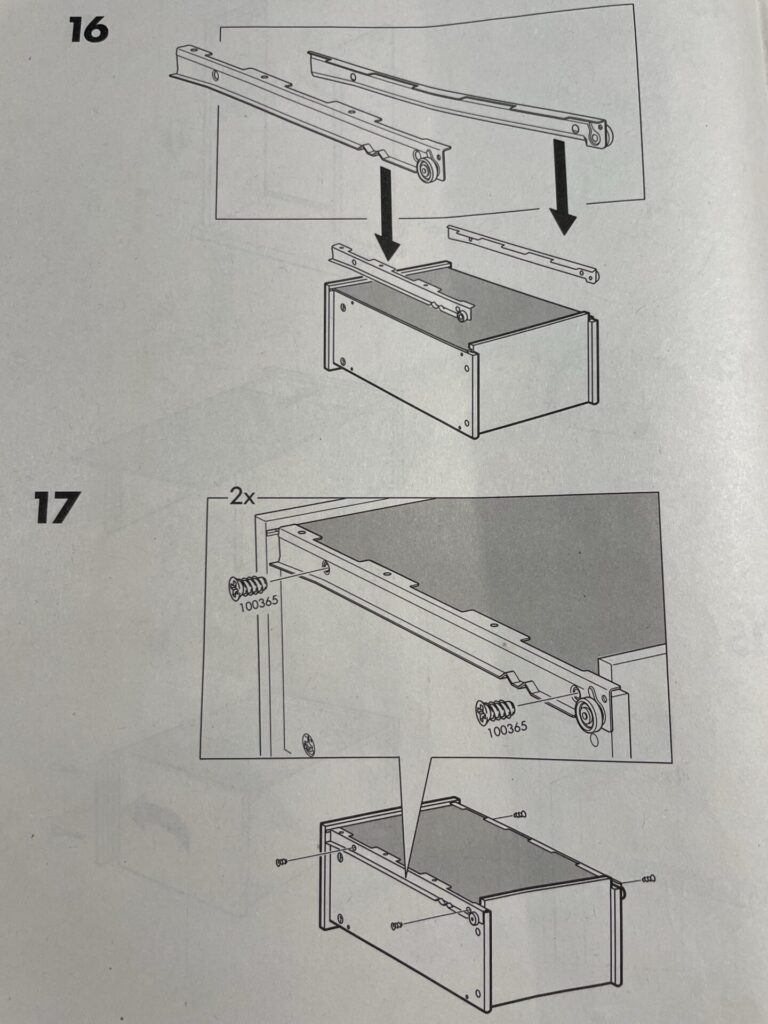 16

17

2x

100365

100365